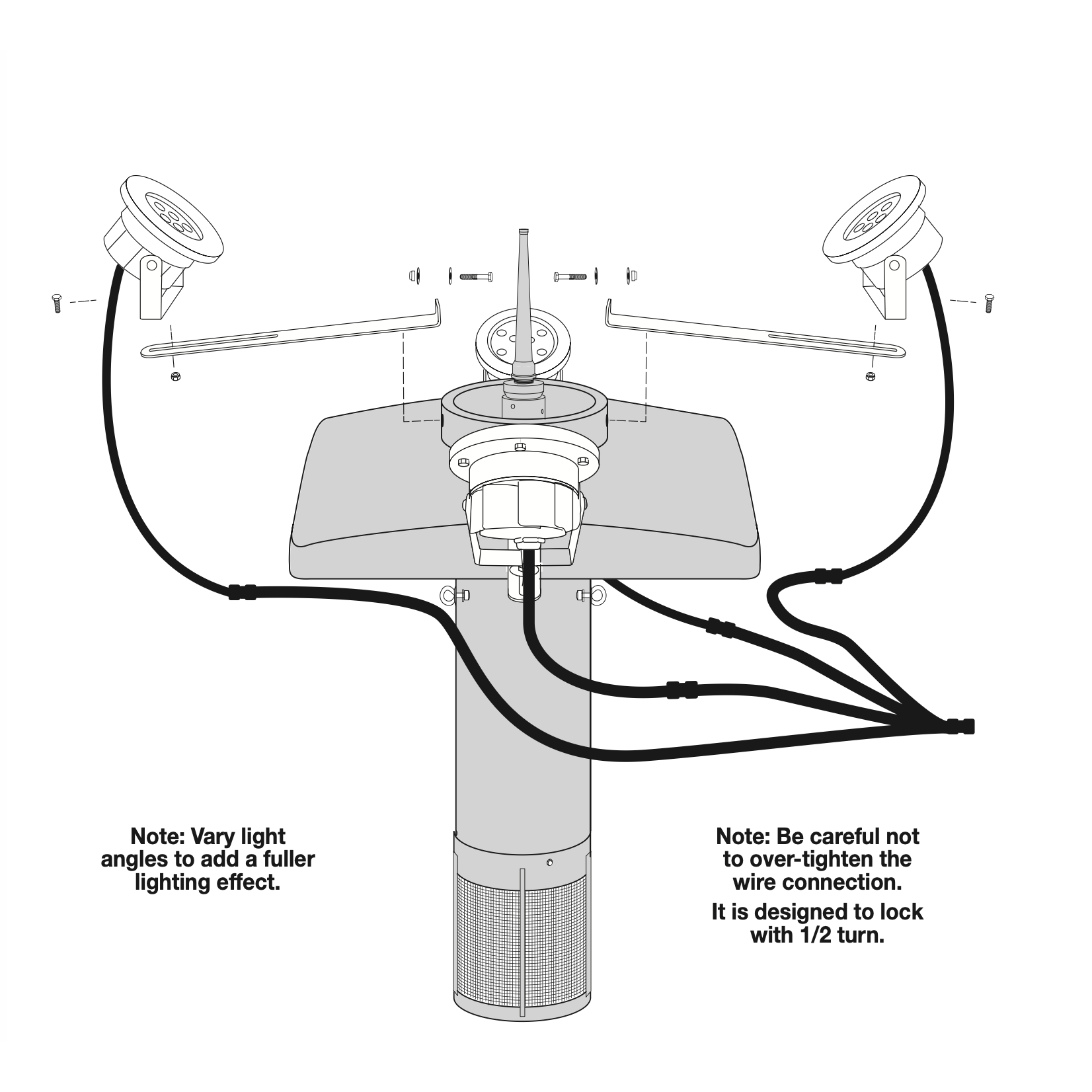 Note: Vary light angles to add a fuller lighting effect.

Note: Be careful not to over-tighten the wire connection.

It is designed to lock with 1/2 turn.