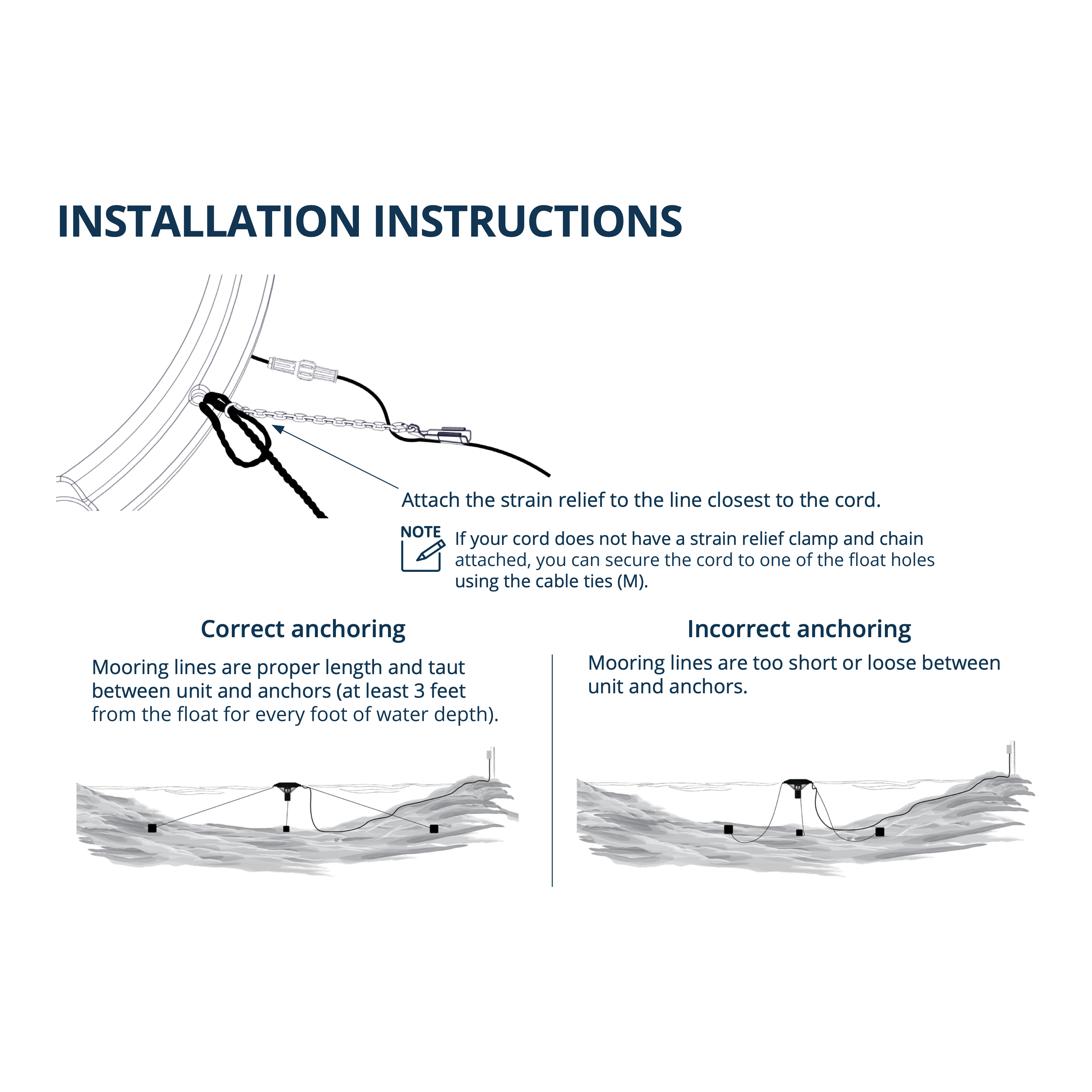 INSTALLATION INSTRUCTIONS

Attach the strain relief to the line closest to the cord.

NOTE

If your cord does not have a strain relief clamp and chain attached, you can secure the cord to one of the float holes using the cable ties (M).

Correct anchoring

Mooring lines are proper length and taut between unit and anchors (at least 3 feet from the float for every foot of water depth).

Incorrect anchoring

Mooring lines are too short or loose between unit and anchors.