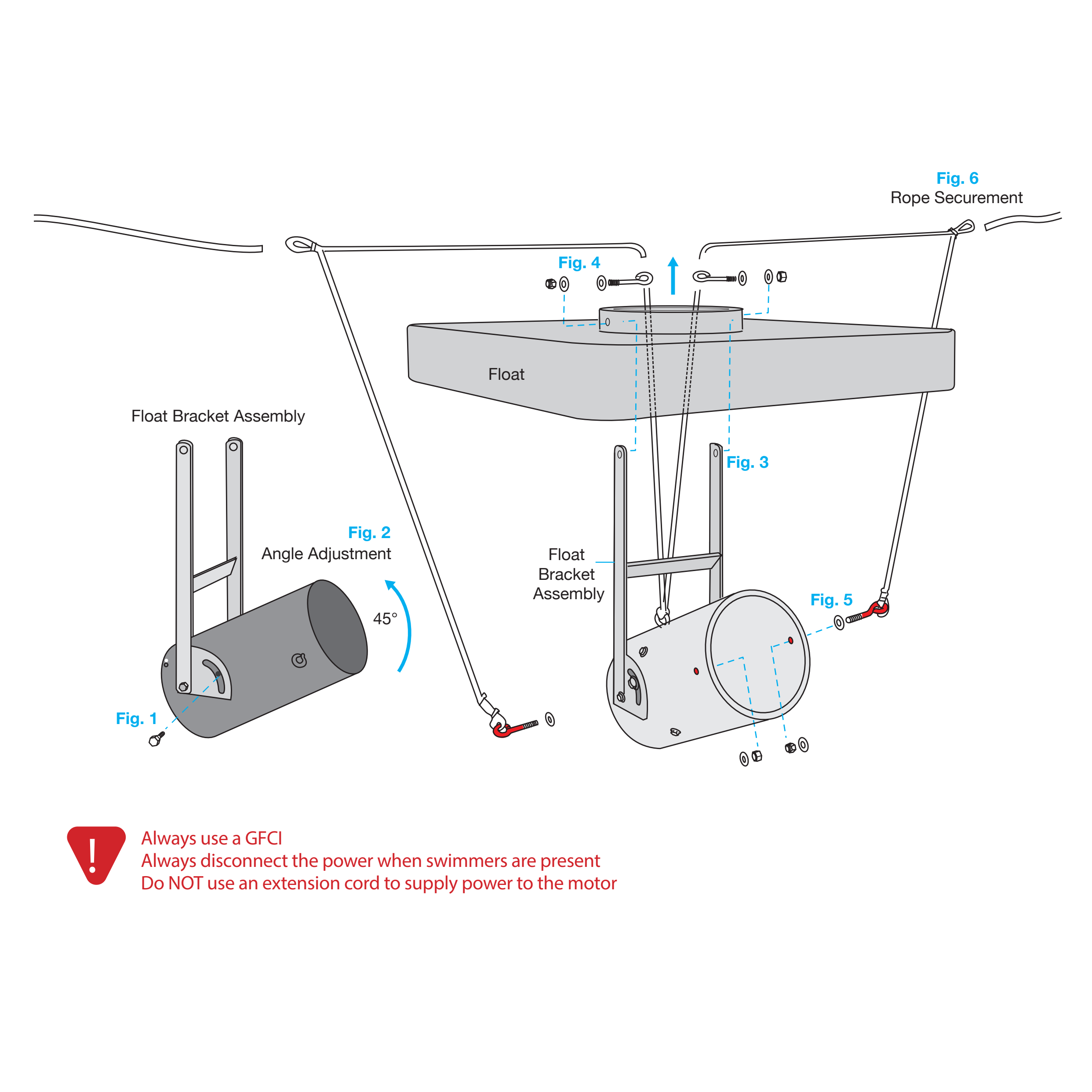 Fig. 6
Rope Securement

Fig. 4

Float

Float Bracket Assembly

Fig. 3

Fig. 2
Angle Adjustment

45°

Float Bracket Assembly

Fig. 5

Fig. 1

!

Always use a GFCI
Always disconnect the power when swimmers are present
Do NOT use an extension cord to supply power to the motor